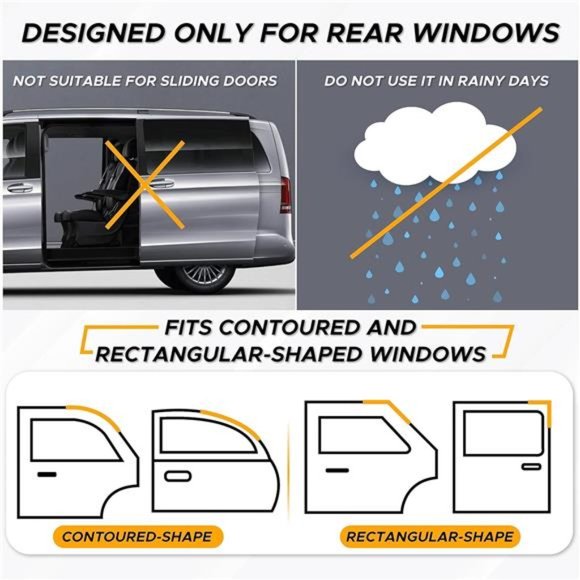 DESIGNED ONLY FOR REAR WINDOWS

NOT SUITABLE FOR SLIDING DOORS

DO NOT USE IT IN RAINY DAYS

FITS CONTOURED AND RECTANGULAR-SHAPED WINDOWS

CONTOURED-SHAPE

RECTANGULAR-SHAPE